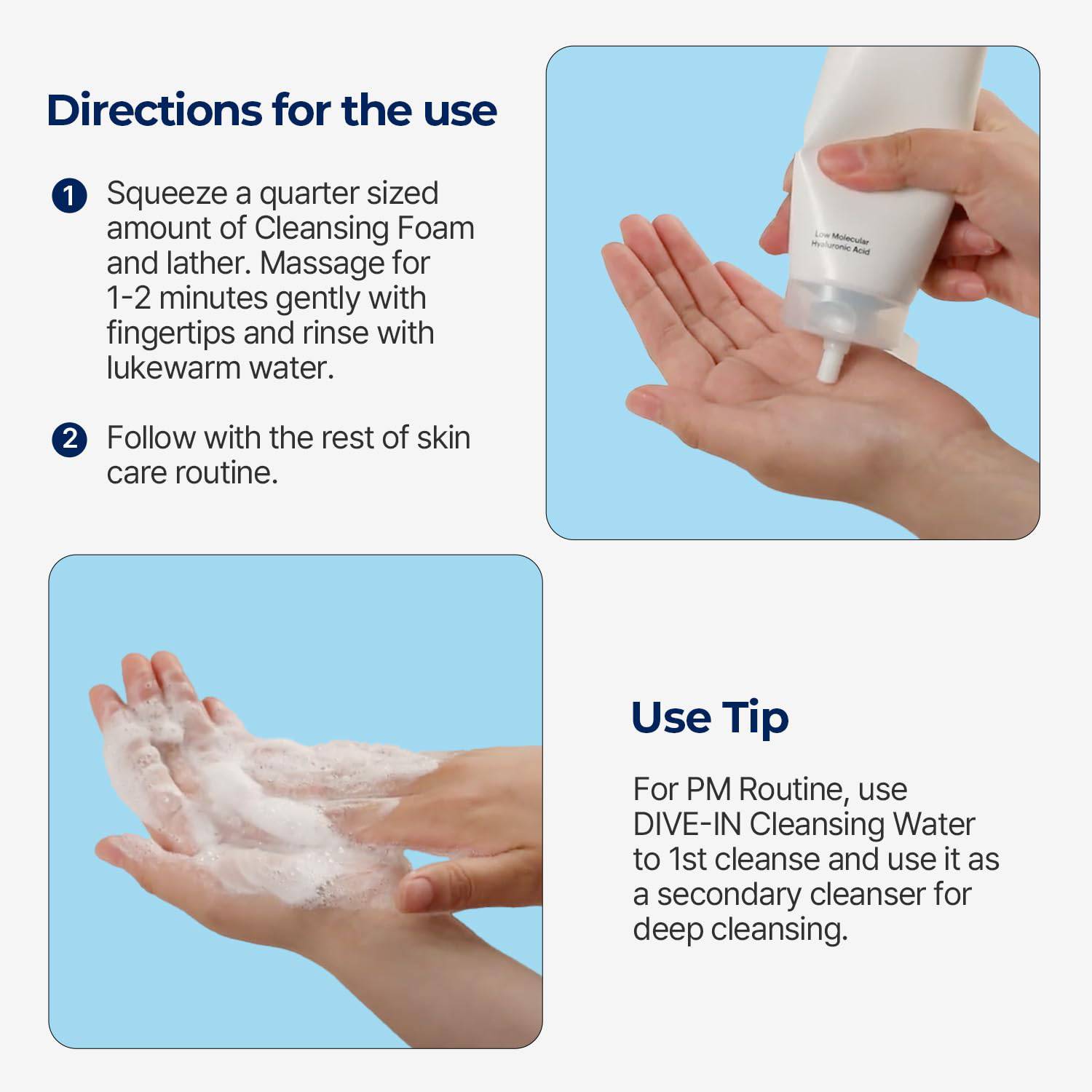 Directions for the use

1 Squeeze a quarter sized amount of Cleansing Foam and lather. Massage for 1-2 minutes gently with fingertips and rinse with lukewarm water.

2 Follow with the rest of skin care routine.

Low Molecular Hyaluronic Acid

Use Tip

For PM Routine, use DIVE-IN Cleansing Water to 1st cleanse and use it as a secondary cleanser for deep cleansing.